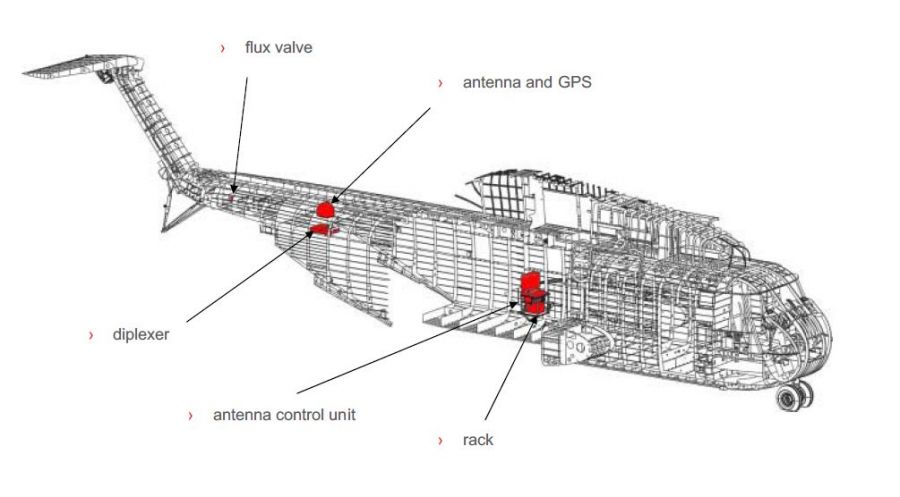 › flux valve

› antenna and GPS

› diplexer

› antenna control unit

› rack